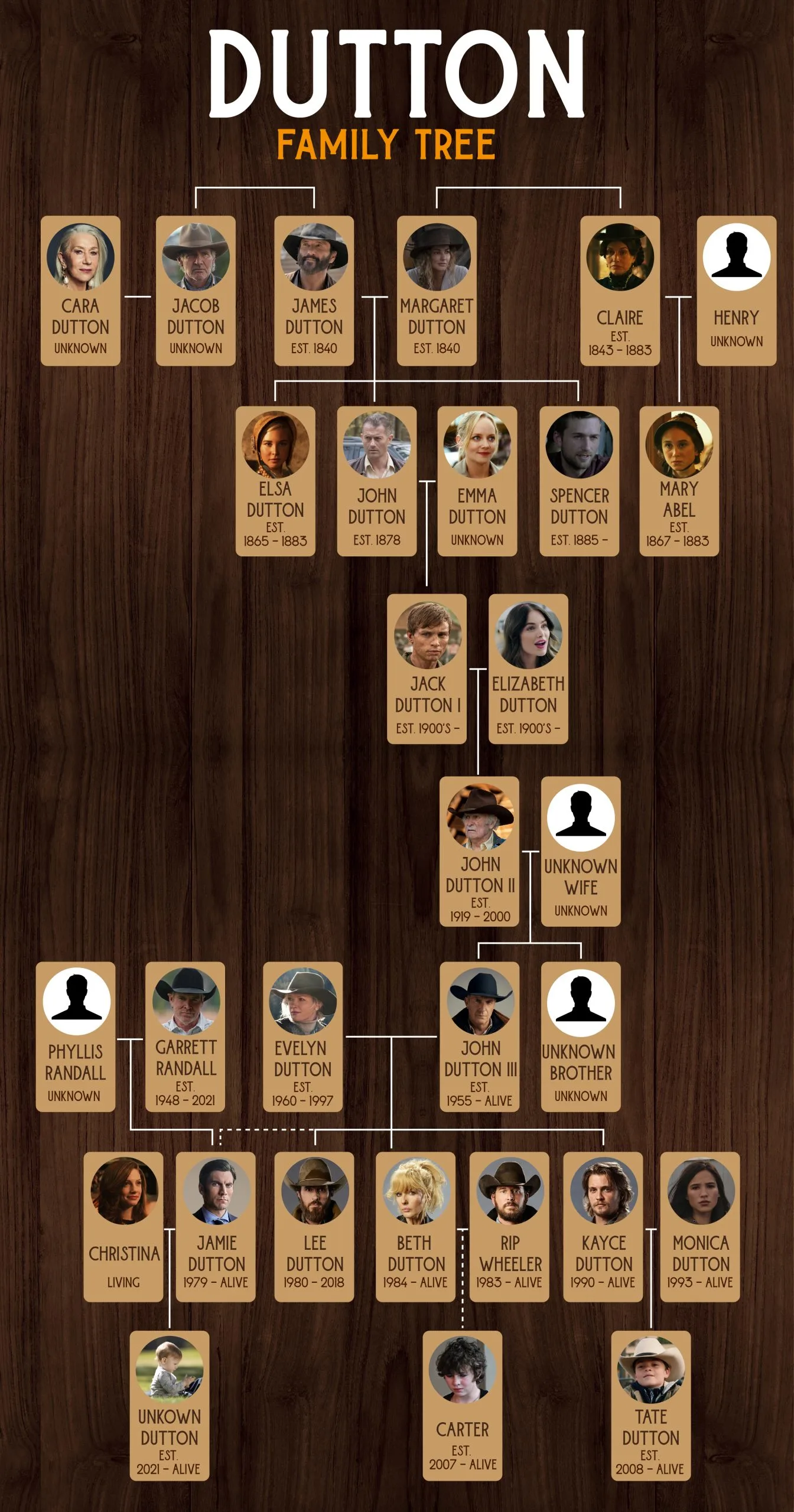 DUTTON

FAMILY TREE

CARA DUTTON
UNKNOWN

JACOB DUTTON
UNKNOWN

JAMES DUTTON
EST. 1840

MARGARET DUTTON
EST. 1840

CLAIRE
EST. 1843 – 1883

HENRY
UNKNOWN

ELSA DUTTON
EST. 1865 – 1883

JOHN DUTTON
EST. 1878

EMMA DUTTON
UNKNOWN

SPENCER DUTTON
EST. 1885 –

MARY ABEL
EST. 1867 – 1883

JACK DUTTON I
EST. 1900'S –

ELIZABETH DUTTON
EST. 1900'S –

JOHN DUTTON II
EST. 1919 – 2000

UNKNOWN WIFE
UNKNOWN

PHYLLIS RANDALL
UNKNOWN

GARRETT RANDALL
EST. 1948 – 2021

EVELYN DUTTON
EST. 1960 – 1997

JOHN DUTTON III
EST. 1955 – ALIVE

UNKNOWN BROTHER
UNKNOWN

CHRISTINA
LIVING

JAMIE DUTTON
1979 – ALIVE

LEE DUTTON
1980 – 2018

BETH DUTTON
1984 – ALIVE

RIP WHEELER
1983 – ALIVE

KAYCE DUTTON
1990 – ALIVE

MONICA DUTTON
1993 – ALIVE

UNKOWN DUTTON
EST. 2021 – ALIVE

CARTER
EST. 2007 – ALIVE

TATE DUTTON
EST. 2008 – ALIVE